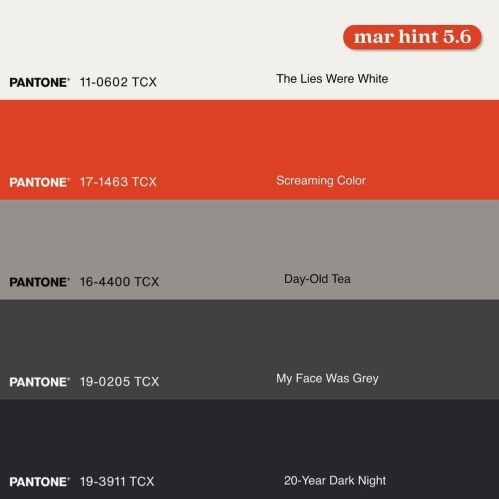 mar hint 5.6

PANTONE® 11-0602 TCX The Lies Were White

PANTONE® 17-1463 TCX Screaming Color

PANTONE® 16-4400 TCX Day-Old Tea

PANTONE® 19-0205 TCX My Face Was Grey

PANTONE® 19-3911 TCX 20-Year Dark Night